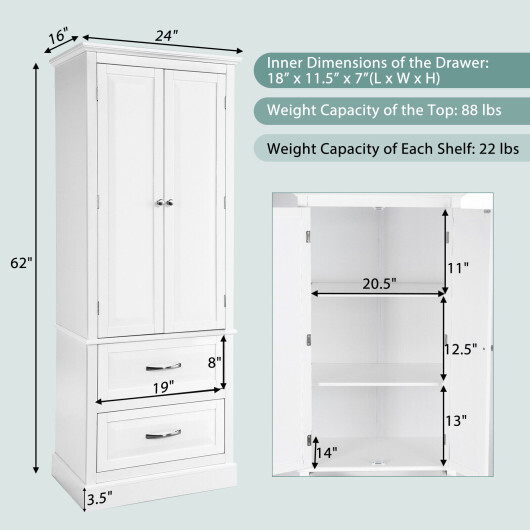 16"
24"
62"
8"
19"
3.5"

Inner Dimensions of the Drawer: 18" x 11.5" x 7"(L x W x H)

Weight Capacity of the Top: 88 lbs

Weight Capacity of Each Shelf: 22 lbs

11"
20.5"
12.5"
13"
14"