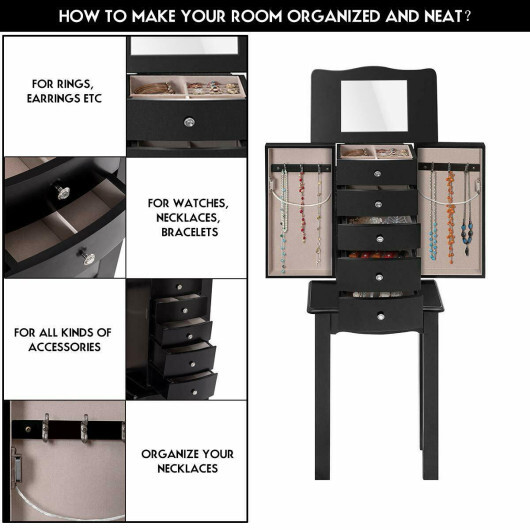 HOW TO MAKE YOUR ROOM ORGANIZED AND NEAT?

FOR RINGS, EARRINGS ETC

FOR WATCHES, NECKLACES, BRACELETS

FOR ALL KINDS OF ACCESSORIES

ORGANIZE YOUR NECKLACES